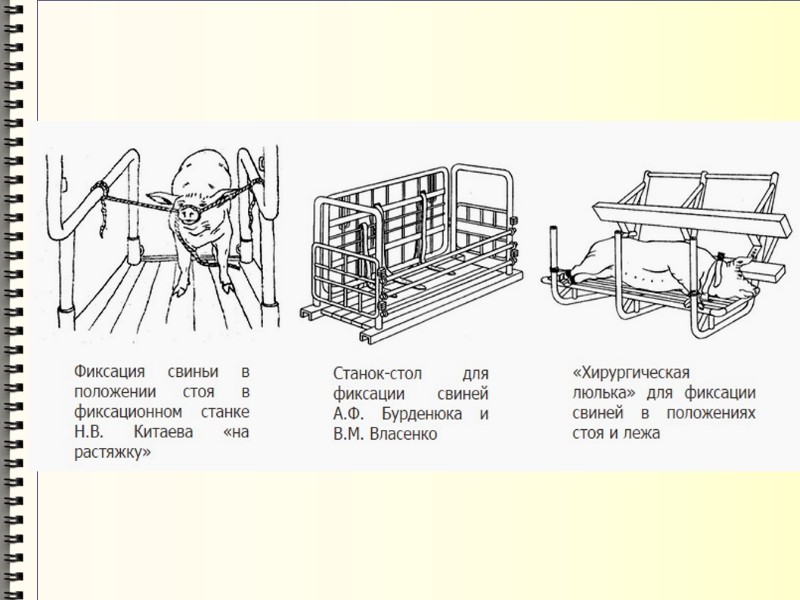 Фиксация свиньи в положении стоя в фиксационном станке Н.В. Китаева «на растяжку»

Станок-стол для фиксации свиней А.Ф. Бурденюка и В.М. Власенко

«Хирургическая люлька» для фиксации свиней в положениях стоя и лежа